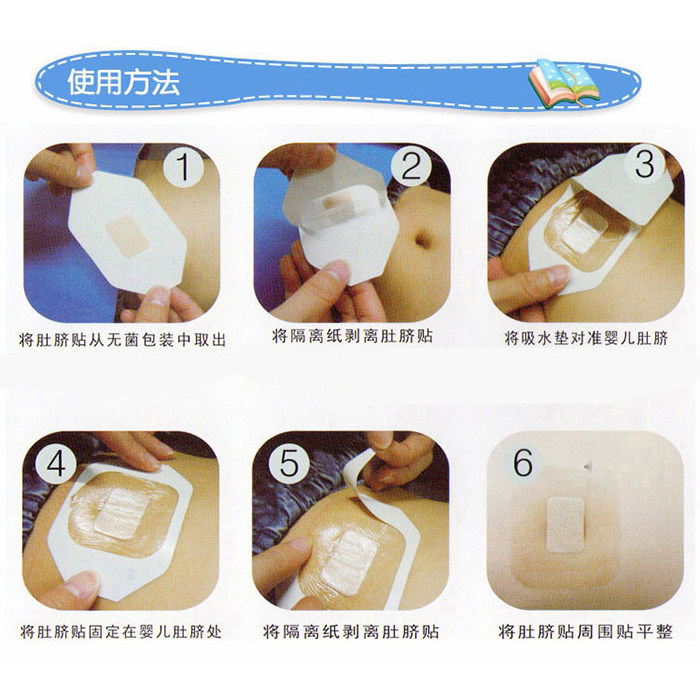 使用方法

1
将肚脐贴从无菌包装中取出

2
将隔离纸剥离肚脐贴

3
将吸水垫对准婴儿肚脐

4
将肚脐贴固定在婴儿肚脐处

5
将隔离纸剥离肚脐贴

6
将肚脐贴周围贴平整