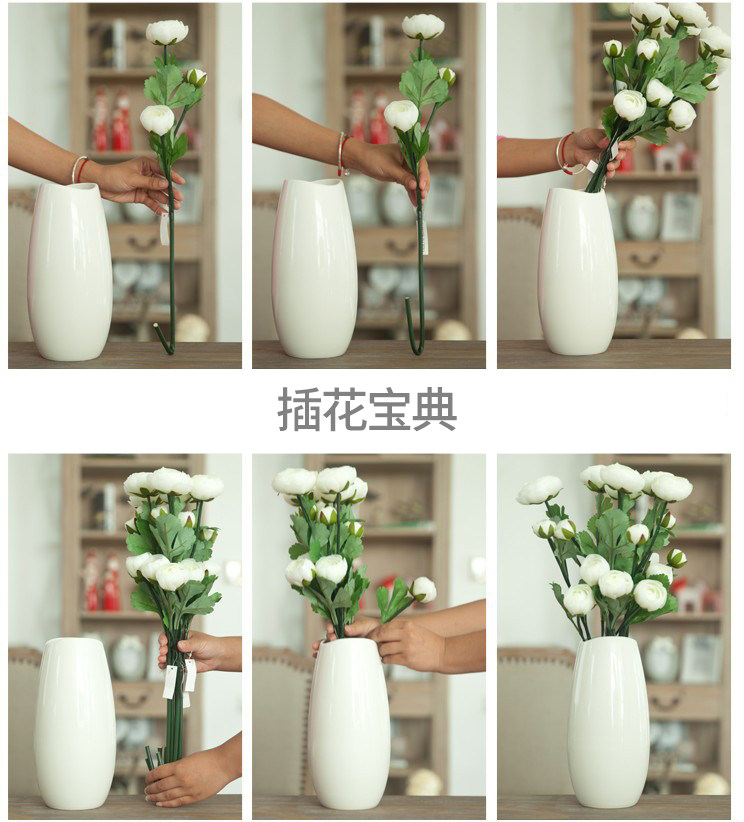 插花宝典