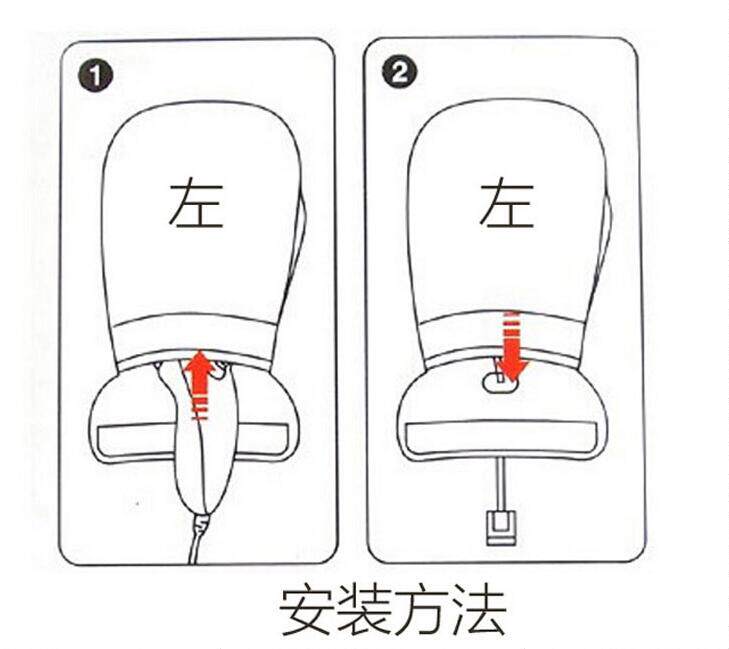 1
左

2
左

安装方法