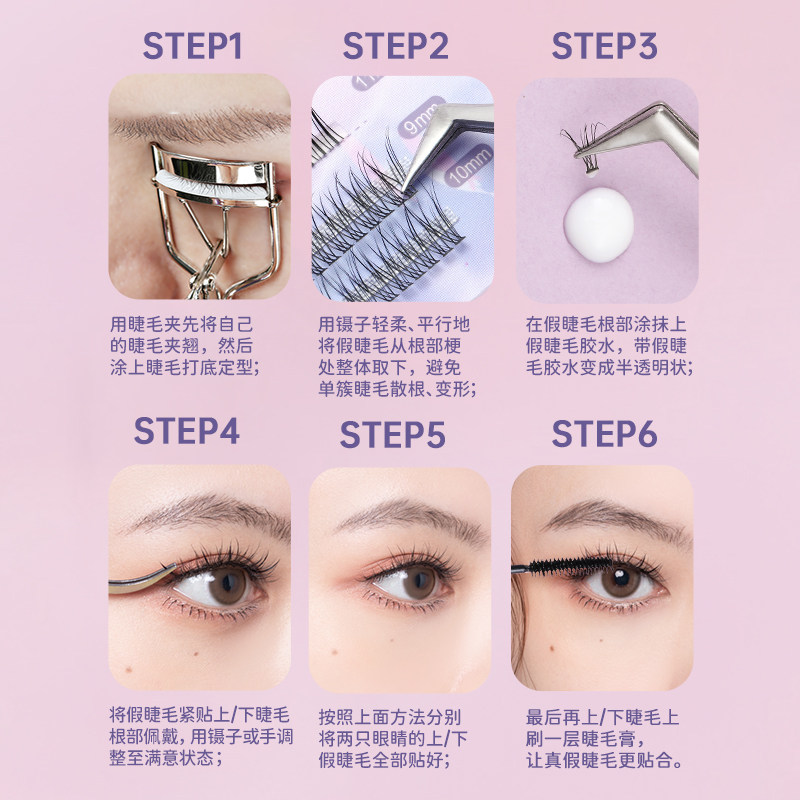 STEP1

用睫毛夹先将自己的睫毛夹翘，然后涂上睫毛打底定型；

STEP2

9mm

10mm

用镊子轻柔、平行地将假睫毛从根部梗处整体取下，避免单簇睫毛散根、变形；

STEP3

在假睫毛根部涂抹上假睫毛胶水，带假睫毛胶水变成半透明状；

STEP4

将假睫毛紧贴上/下睫毛根部佩戴，用镊子或手调整至满意状态；

STEP5

按照上面方法分别将两只眼睛的上/下假睫毛全部贴好；

STEP6

最后再上/下睫毛上刷一层睫毛膏，让真假睫毛更贴合。