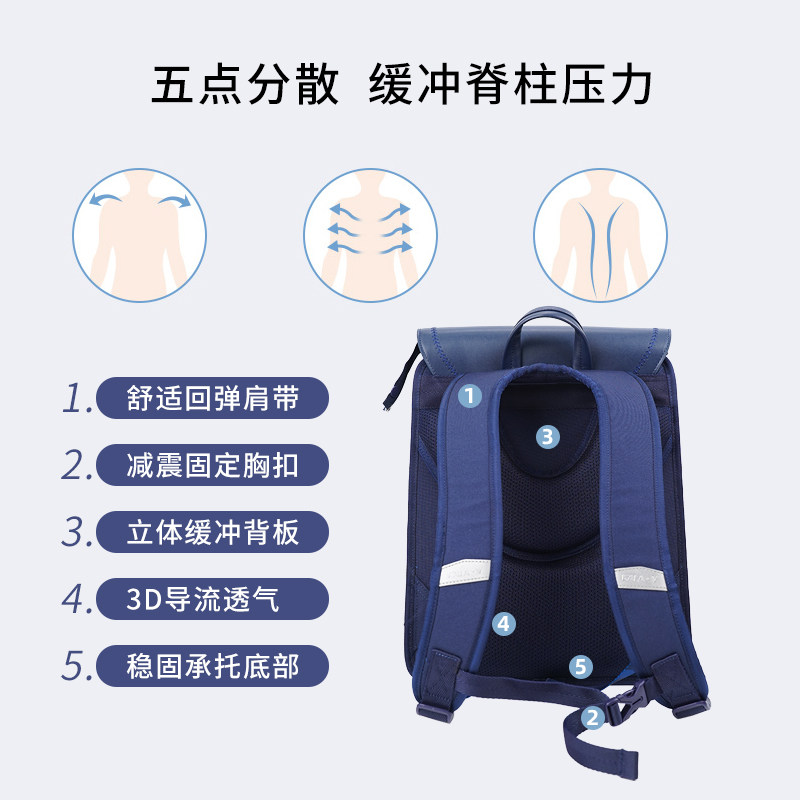 五点分散 缓冲脊柱压力

1. 舒适回弹肩带

2. 减震固定胸扣

3. 立体缓冲背板

4. 3D导流透气

5. 稳固承托底部

1

3

4

5

2