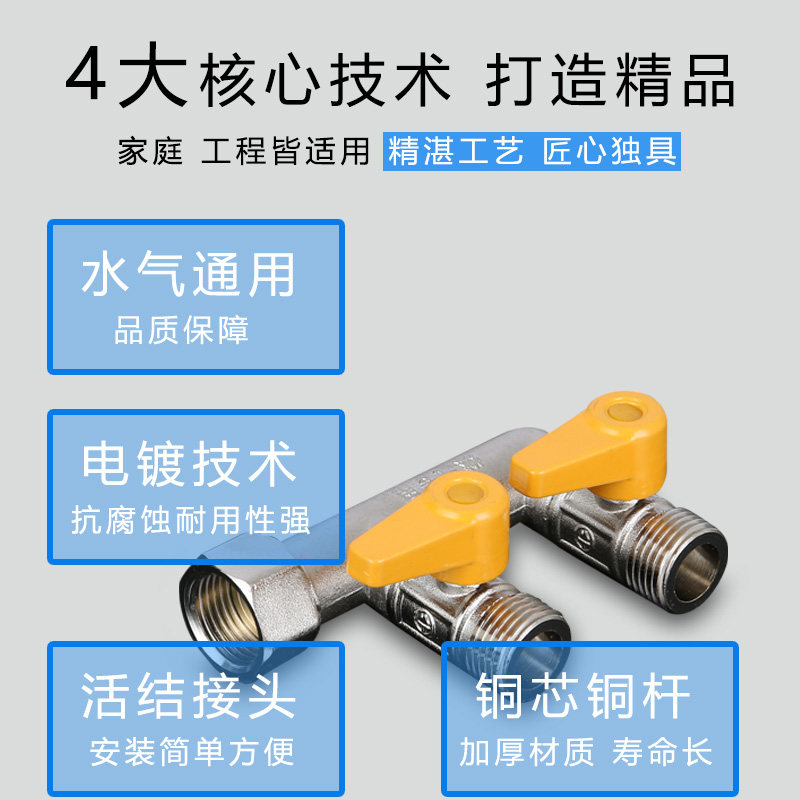 4大核心技术 打造精品

家庭 工程皆适用 精湛工艺 匠心独具

水气通用
品质保障

电镀技术
抗腐蚀耐用性强

活结接头
安装简单方便

铜芯铜杆
加厚材质 寿命长