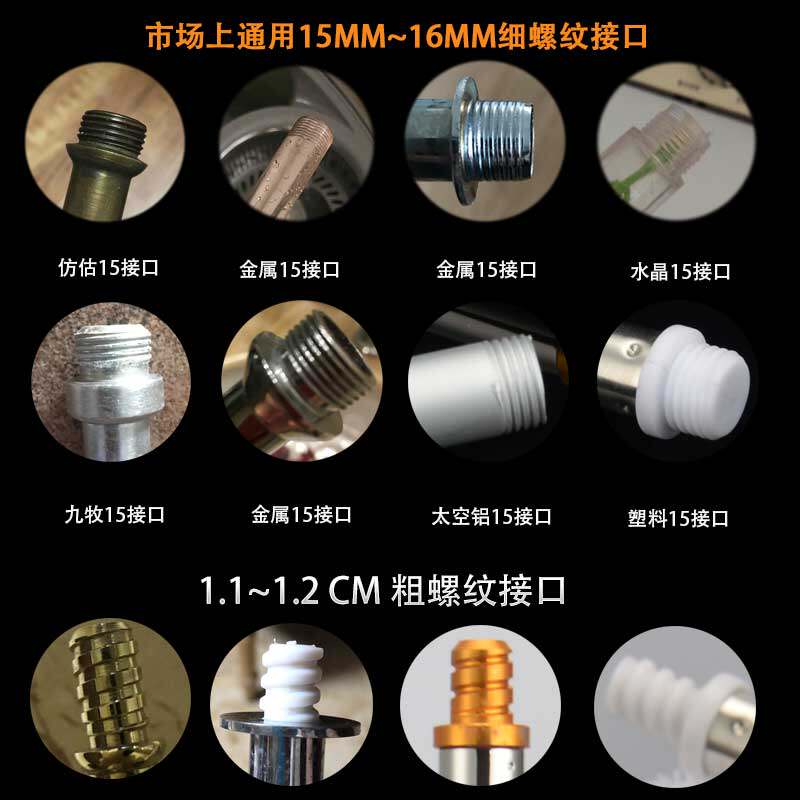 市场上通用15MM~16MM细螺纹接口

仿估15接口

金属15接口

金属15接口

水晶15接口

九牧15接口

金属15接口

太空铝15接口

塑料15接口

1.1~1.2 CM 粗螺纹接口