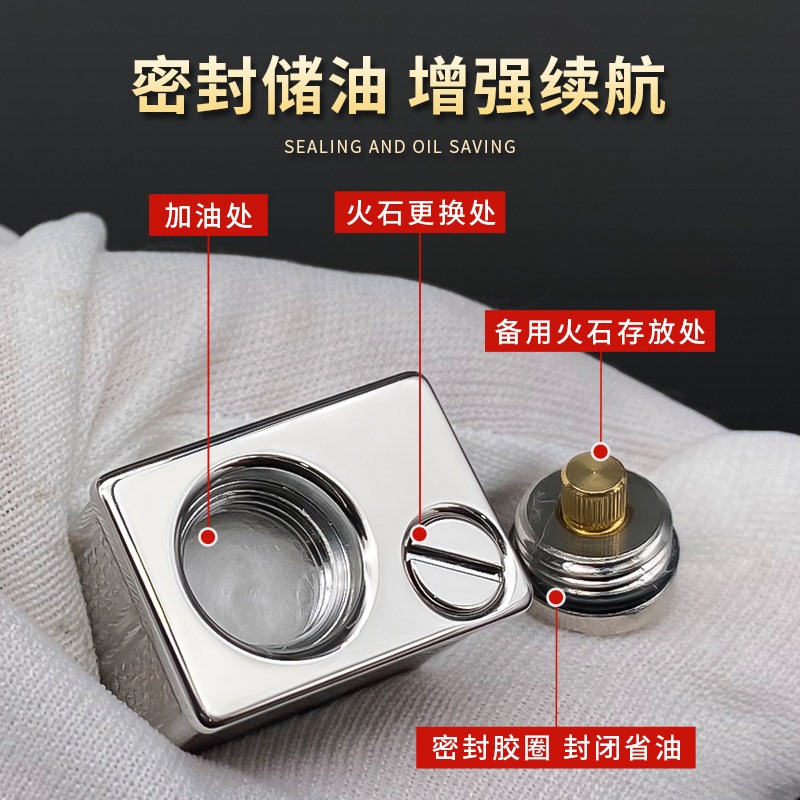 密封储油 增强续航

SEALING AND OIL SAVING

加油处

火石更换处

备用火石存放处

密封胶圈 封闭省油