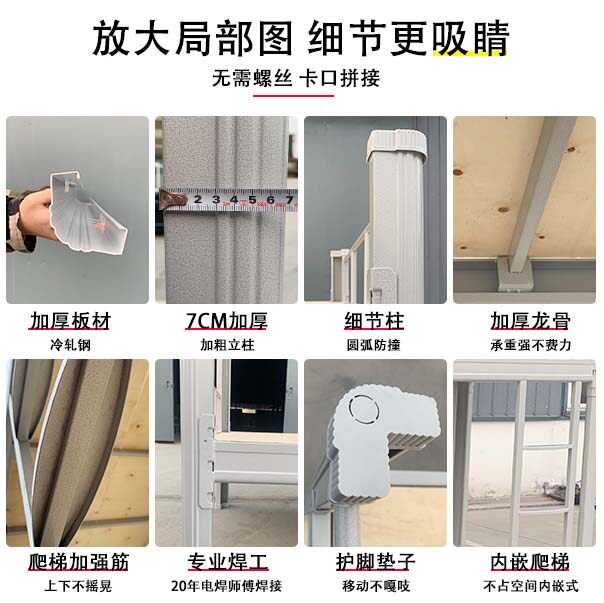 放大局部图 细节更吸睛

无需螺丝 卡口拼接

2 3 4 5 6 7

加厚板材
冷轧钢

7CM加厚
加粗立柱

细节柱
圆弧防撞

加厚龙骨
承重强不费力

爬梯加强筋
上下不摇晃

专业焊工
20年电焊师傅焊接

护脚垫子
移动不嘎吱

内嵌爬梯
不占空间内嵌式