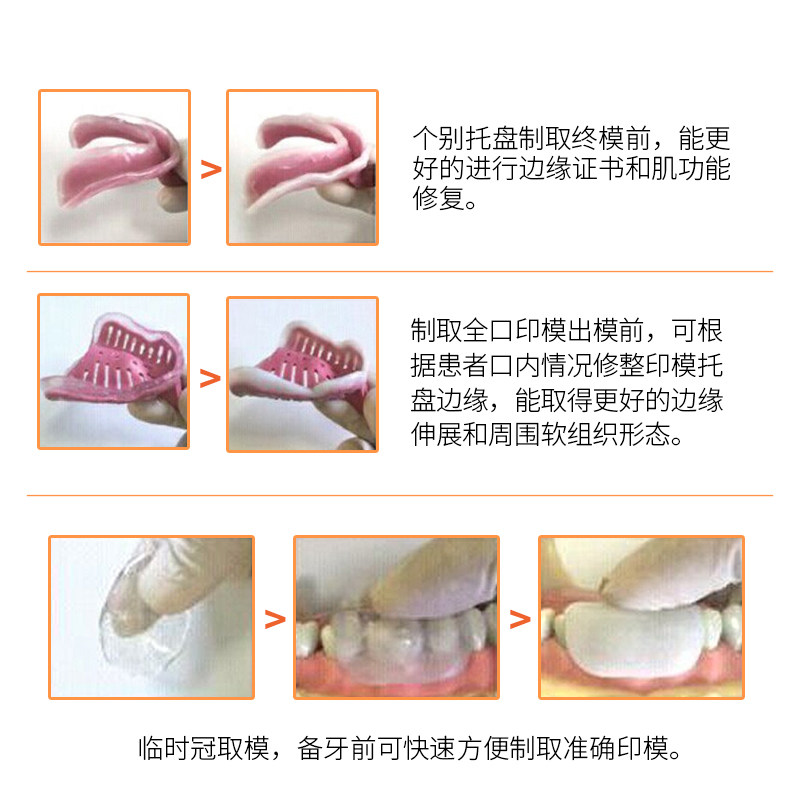 >

个别托盘制取终模前，能更好的进行边缘证书和肌功能修复。

>

制取全口印模出模前，可根据患者口内情况修整印模托盘边缘，能取得更好的边缘伸展和周围软组织形态。

>

>

临时冠取模，备牙前可快速方便制取准确印模。