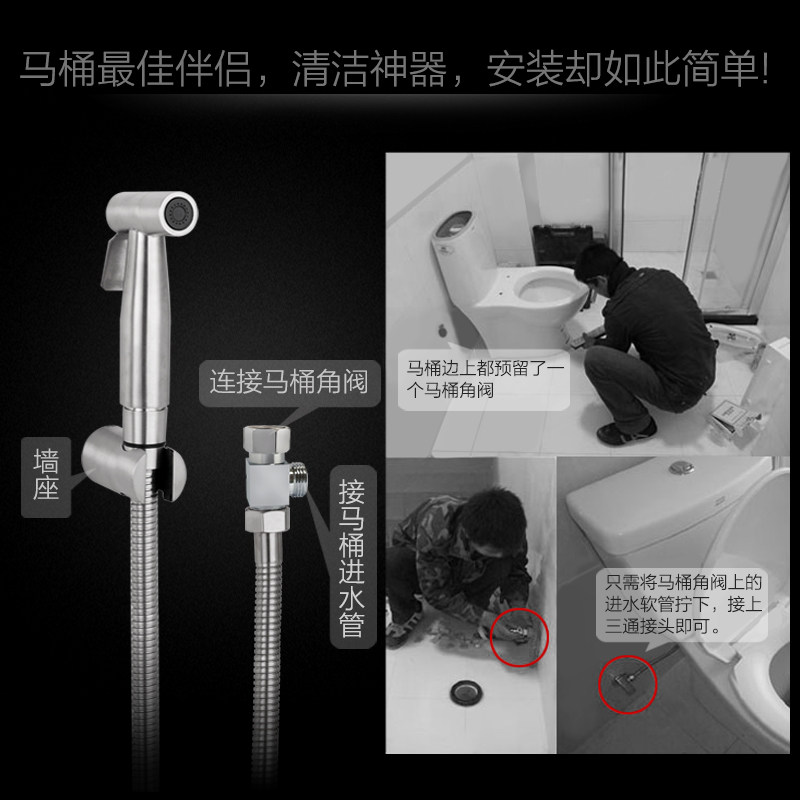 马桶最佳伴侣，清洁神器，安装却如此简单！

墙座

连接马桶角阀

接马桶进水管

马桶边上都预留了一个马桶角阀

只需将马桶角阀上的进水软管拧下，接上三通接头即可。