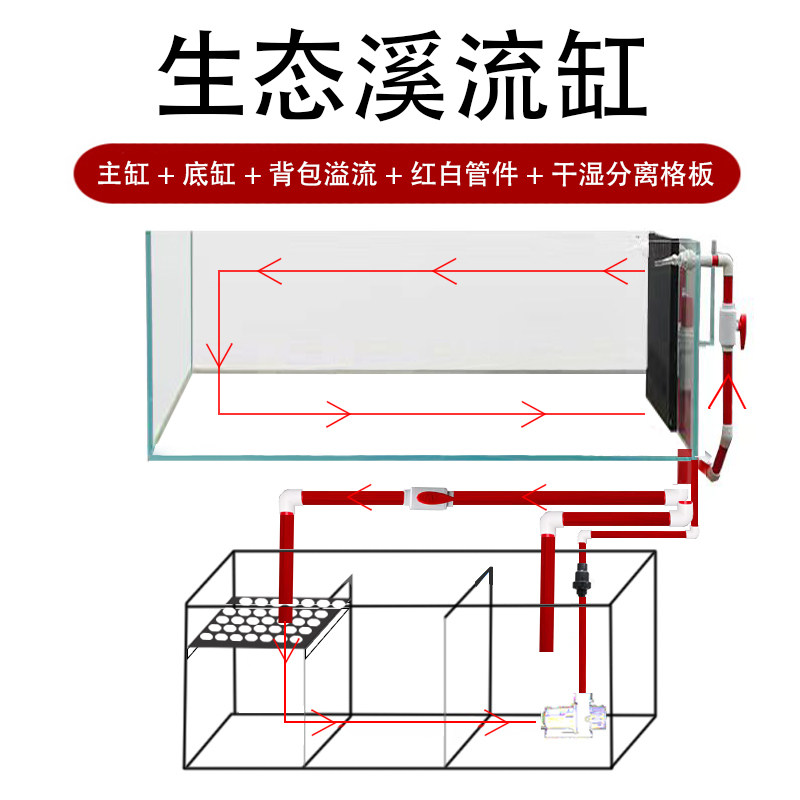 生态溪流缸

主缸 + 底缸 + 背包溢流 + 红白管件 + 干湿分离格板