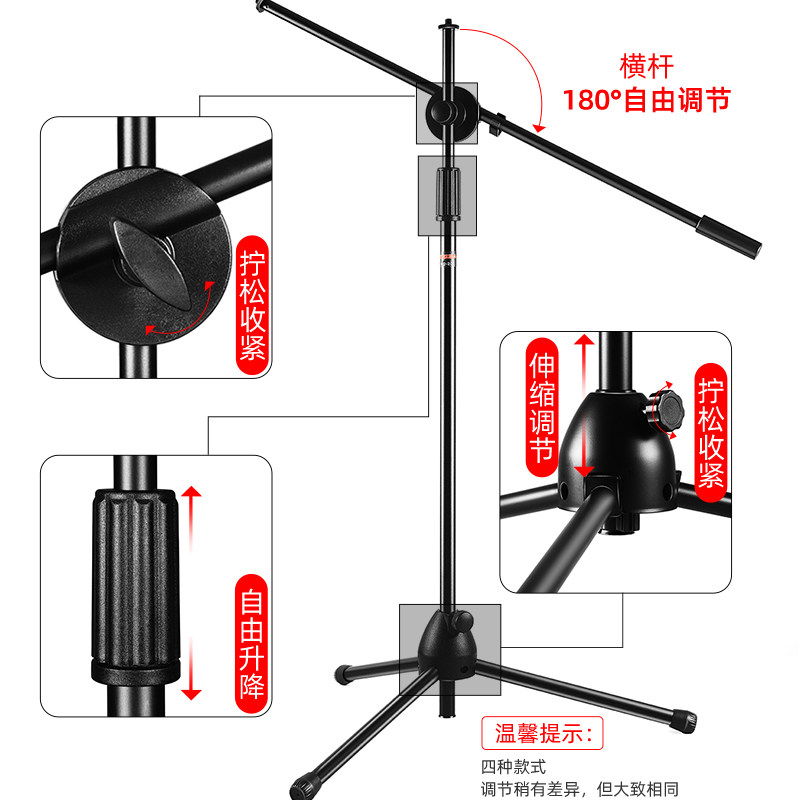 横杆
180°自由调节

拧松收紧

伸缩调节

拧松收紧

自由升降

温馨提示:
四种款式
调节稍有差异，但大致相同