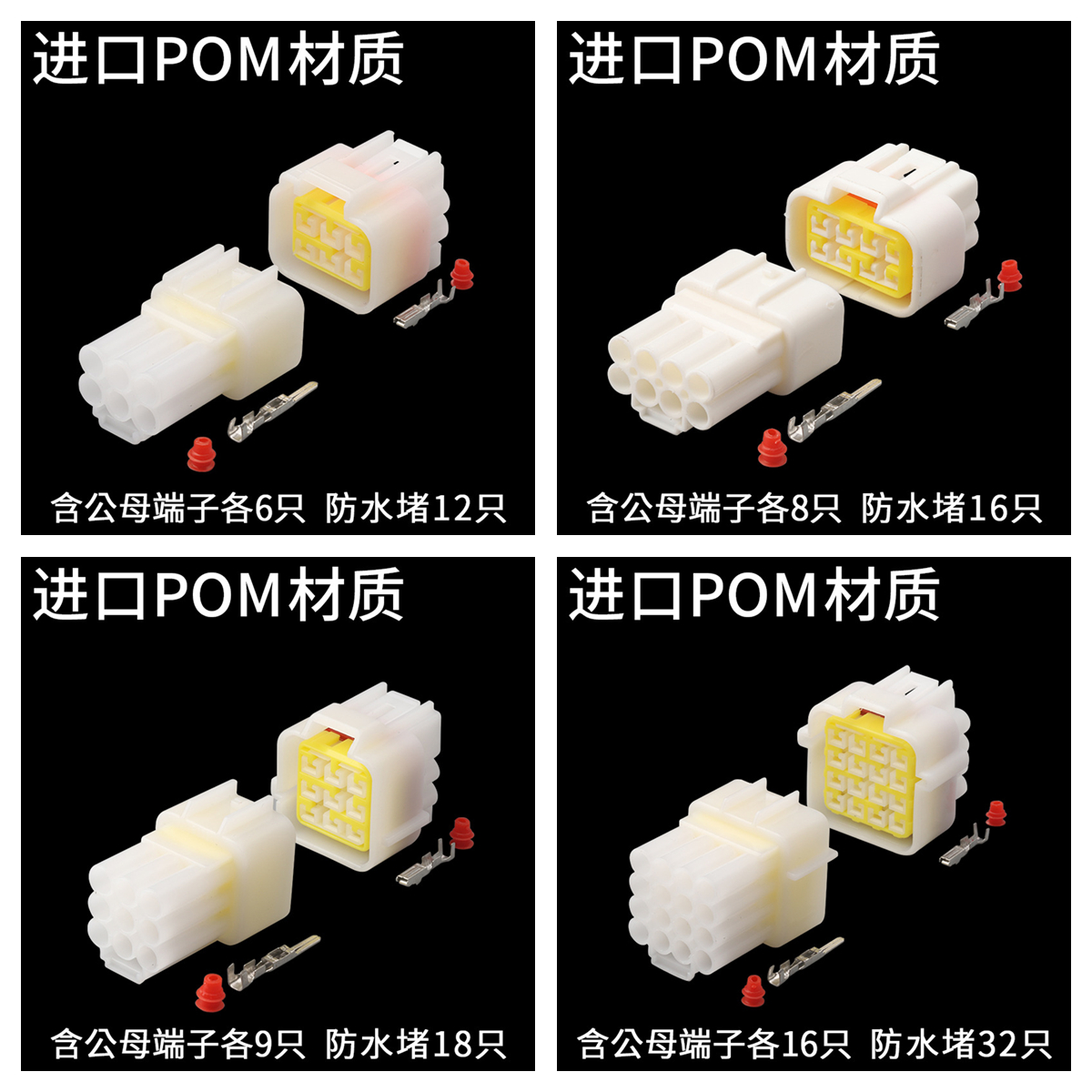 进口POM材质

含公母端子各6只 防水堵12只

进口POM材质

含公母端子各8只 防水堵16只

进口POM材质

含公母端子各9只 防水堵18只

进口POM材质

含公母端子各16只 防水堵32只