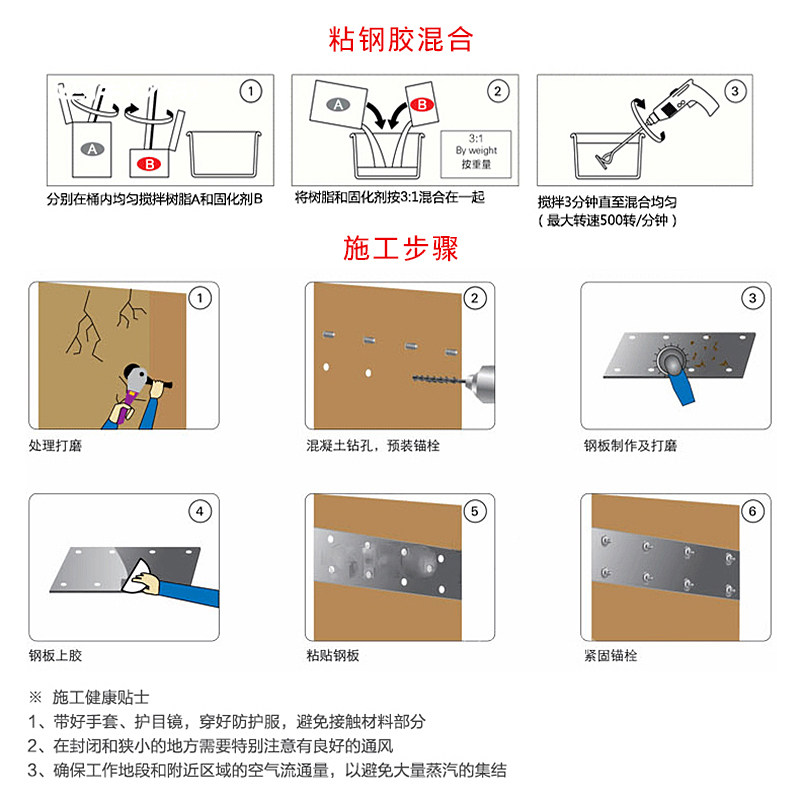 粘钢胶混合

1
A
B
分别在桶内均匀搅拌树脂A和固化剂B

2
A
B
3:1
By weight
按重量
将树脂和固化剂按3:1混合在一起

3
搅拌3分钟直至混合均匀
（最大转速500转/分钟）

施工步骤

1
处理打磨

2
混凝土钻孔，预装锚栓

3
钢板制作及打磨

4
钢板上胶

5
粘贴钢板

6
紧固锚栓

※ 施工健康贴士
1、带好手套、护目镜，穿好防护服，避免接触材料部分
2、在封闭和狭小的地方需要特别注意有良好的通风
3、确保工作地段和附近区域的空气流通量，以避免大量蒸汽的集结