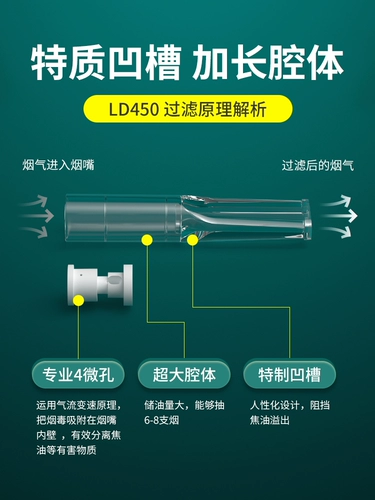 特质凹槽 加长腔体

LD450 过滤原理解析

烟气进入烟嘴

过滤后的烟气

专业4微孔

运用气流变速原理，把烟毒吸附在烟嘴内壁，有效分离焦油等有害物质

超大腔体

储油量大，能够抽6-8支烟

特制凹槽

人性化设计，阻挡焦油溢出