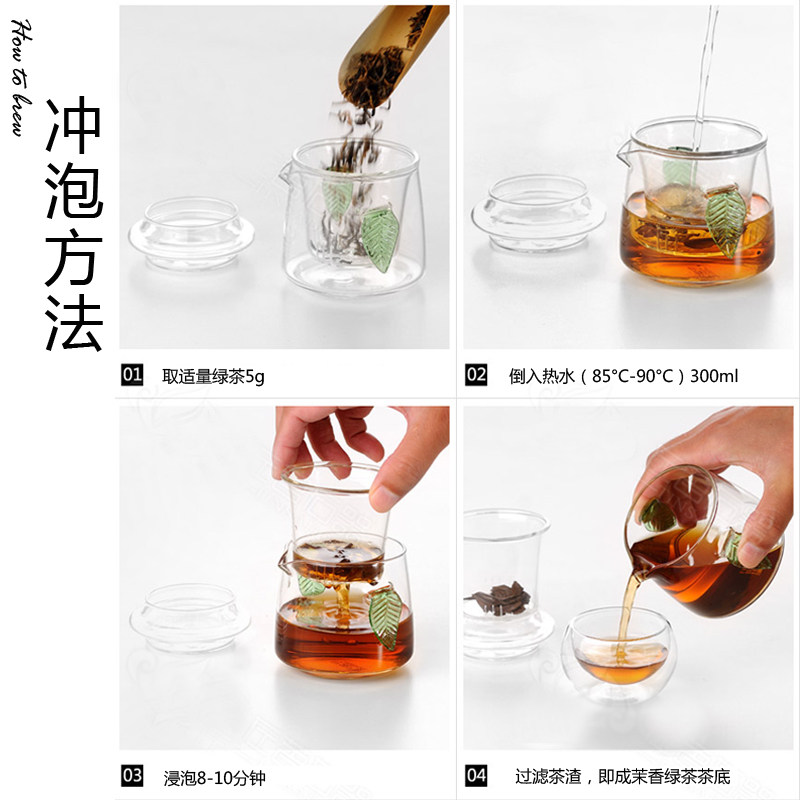 How to brew

冲泡方法

01 取适量绿茶5g

02 倒入热水（85°C-90°C）300ml

03 浸泡8-10分钟

04 过滤茶渣，即成茉香绿茶茶底