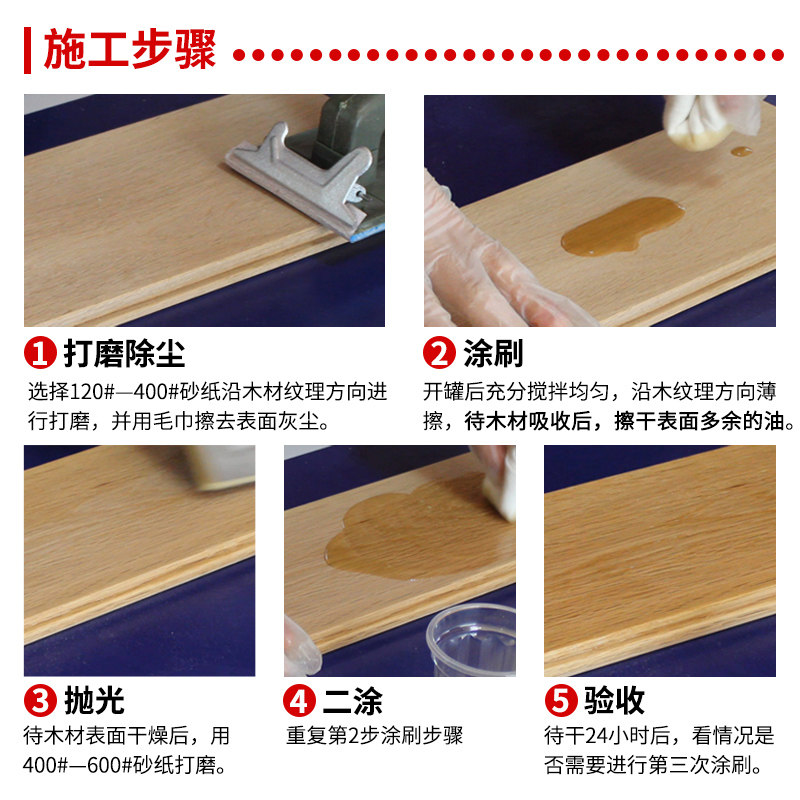 施工步骤

1 打磨除尘
选择120#—400#砂纸沿木材纹理方向进行打磨，并用毛巾擦去表面灰尘。

2 涂刷
开罐后充分搅拌均匀，沿木纹理方向薄擦，待木材吸收后，擦干表面多余的油。

3 抛光
待木材表面干燥后，用400#—600#砂纸打磨。

4 二涂
重复第2步涂刷步骤

5 验收
待干24小时后，看情况是否需要进行第三次涂刷。