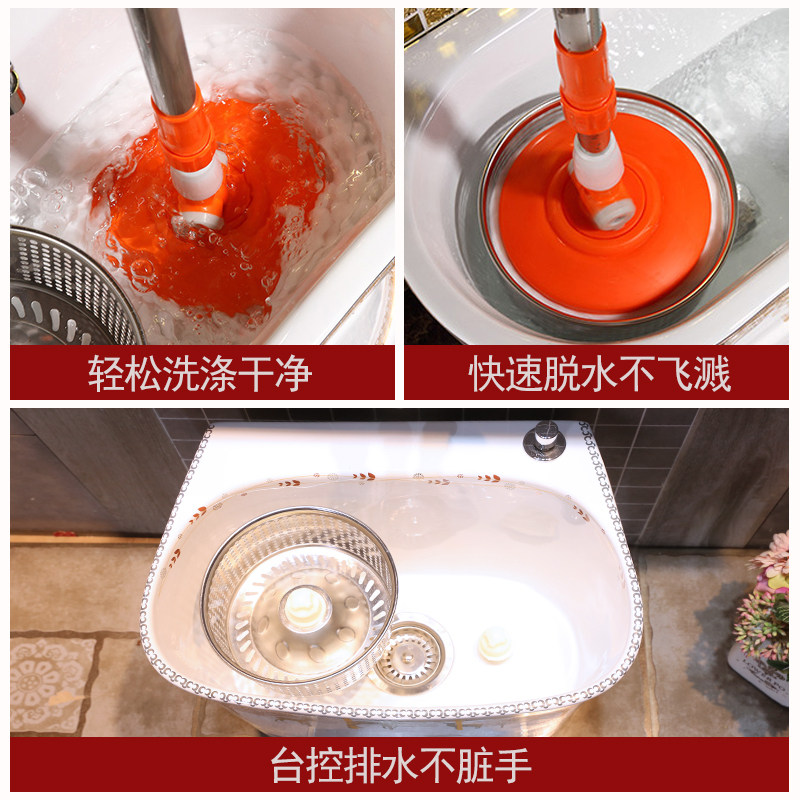 轻松洗涤干净

快速脱水不飞溅

台控排水不脏手