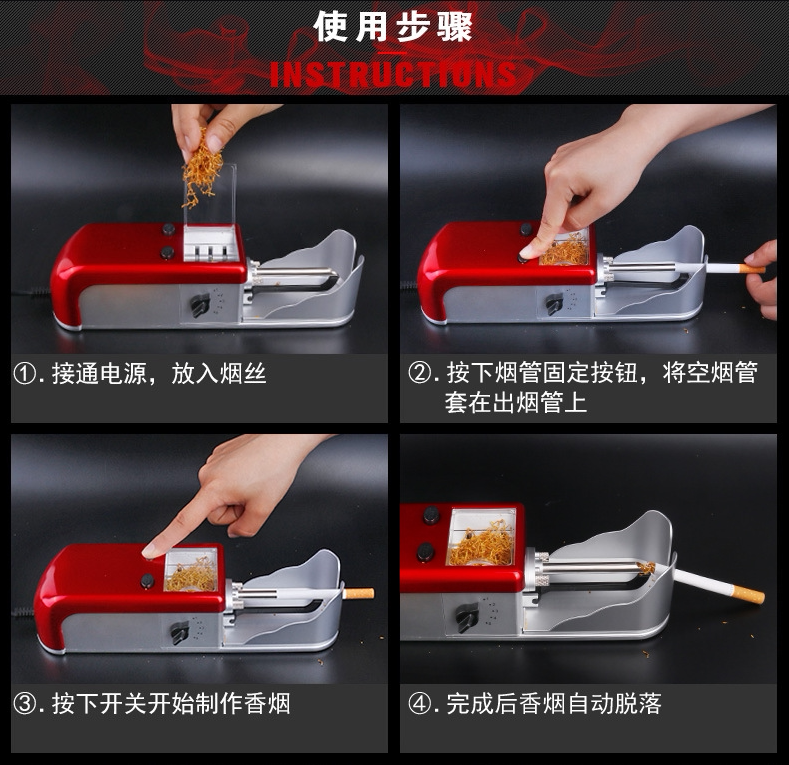 使用步骤
INSTRUCTIONS

①. 接通电源，放入烟丝

②. 按下烟管固定按钮，将空烟管套在出烟管上

③. 按下开关开始制作香烟

④. 完成后香烟自动脱落