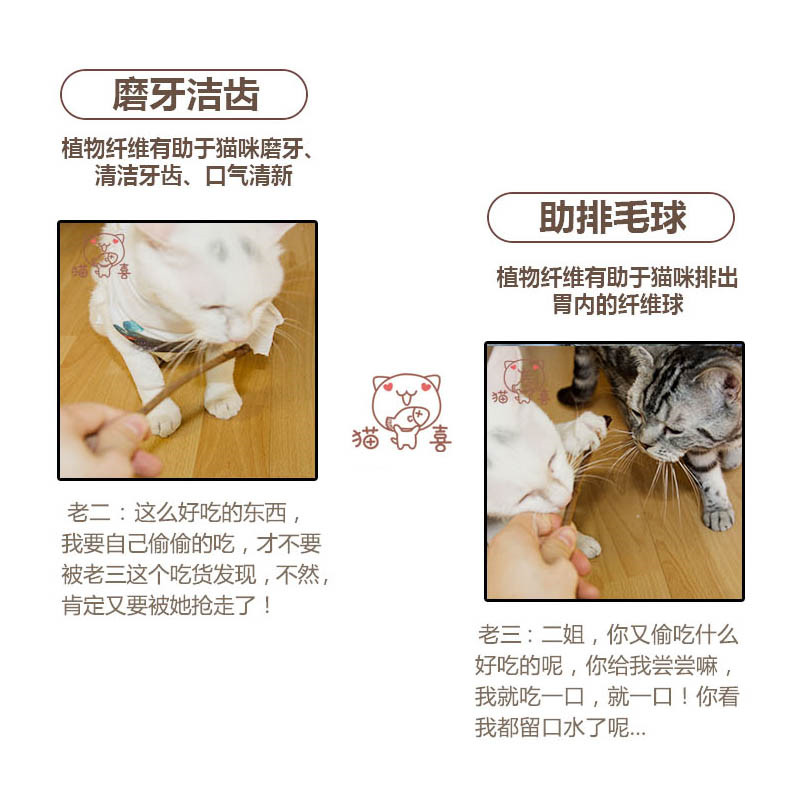 磨牙洁齿

植物纤维有助于猫咪磨牙、清洁牙齿、口气清新

猫喜

老二：这么好吃的东西，我要自己偷偷的吃，才不要被老三这个吃货发现，不然，肯定又要被她抢走了！

猫喜

助排毛球

植物纤维有助于猫咪排出胃内的纤维球

猫喜

老三：二姐，你又偷吃什么好吃的呢，你给我尝尝嘛，我就吃一口，就一口！你看我都留口水了呢...