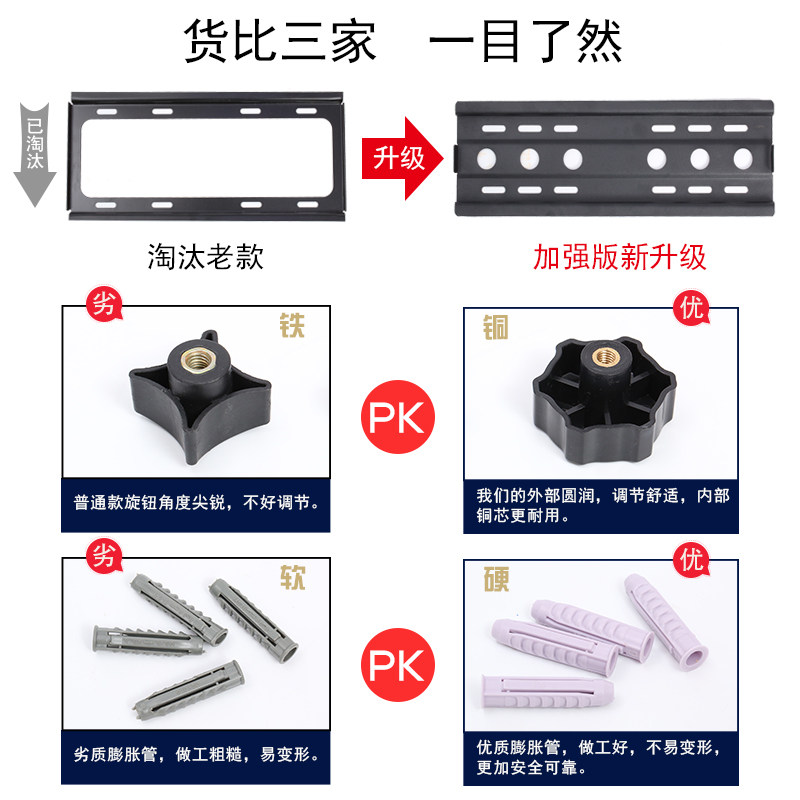 货比三家　一目了然

已淘汰

升级

淘汰老款

加强版新升级

劣

铁

普通款旋钮角度尖锐，不好调节。

PK

优

铜

我们的外部圆润，调节舒适，内部铜芯更耐用。

劣

软

劣质膨胀管，做工粗糙，易变形。

PK

优

硬

优质膨胀管，做工好，不易变形，更加安全可靠。