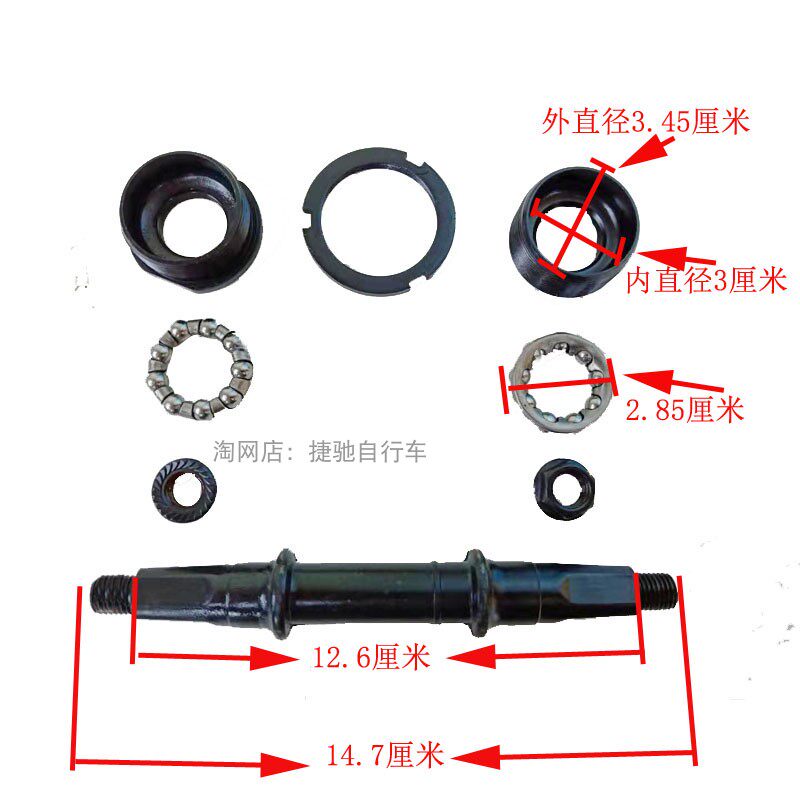 外直径3.45厘米

内直径3厘米

2.85厘米

淘网店：捷驰自行车

12.6厘米

14.7厘米