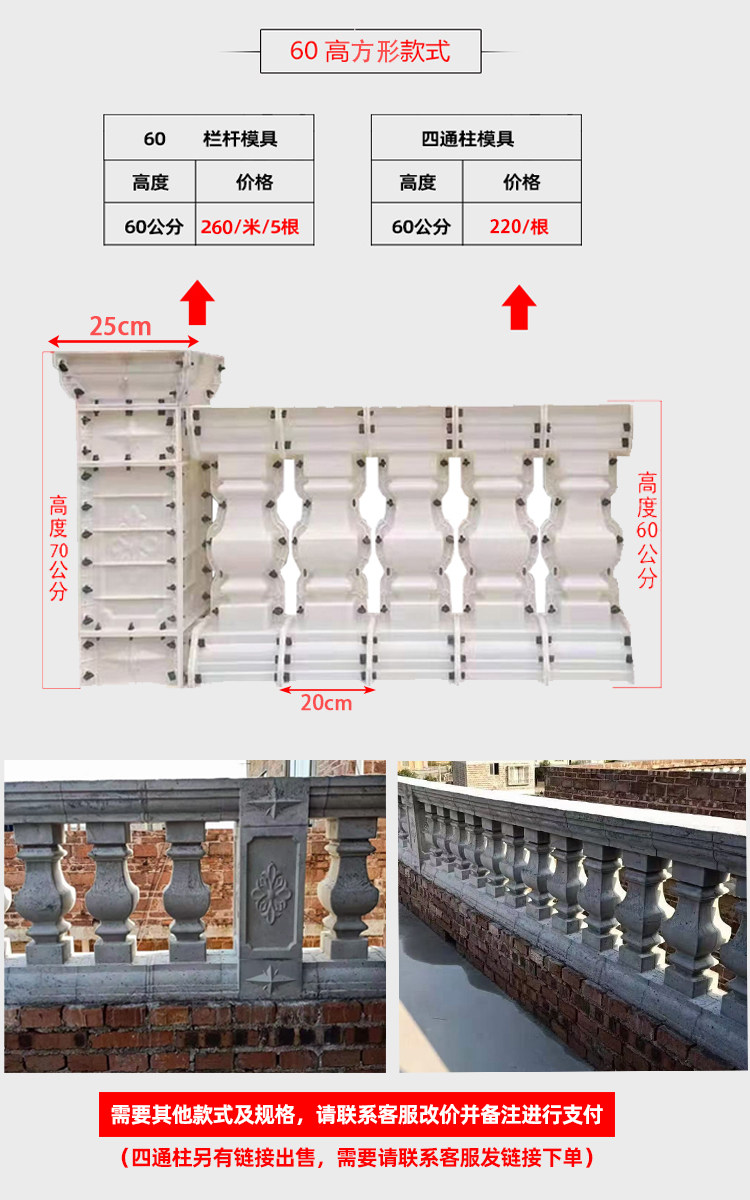 60 高方形款式

| 60 栏杆模具 | |
|---|---|
| 高度 | 价格 |
| 60公分 | 260/米/5根 |

| 四通柱模具 | |
|---|---|
| 高度 | 价格 |
| 60公分 | 220/根 |

25cm

高度70公分

高度60公分

20cm

需要其他款式及规格，请联系客服改价并备注进行支付

（四通柱另有链接出售，需要请联系客服发链接下单）