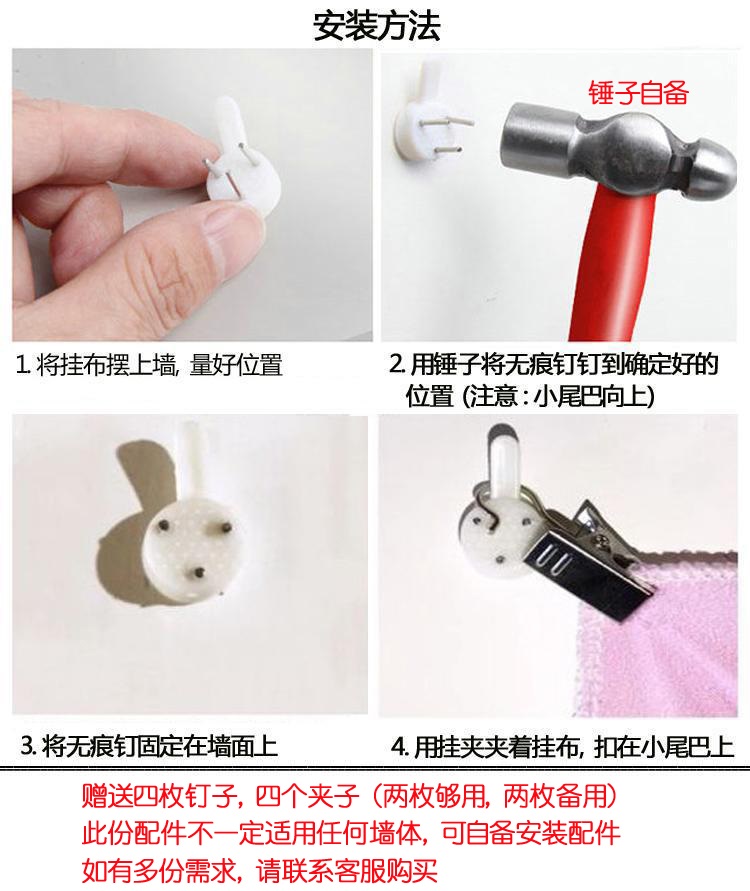 安装方法

锤子自备

1. 将挂布摆上墙，量好位置

2. 用锤子将无痕钉钉到确定好的位置（注意：小尾巴向上）

3. 将无痕钉固定在墙面上

4. 用挂夹夹着挂布，扣在小尾巴上

赠送四枚钉子，四个夹子（两枚够用，两枚备用）
此份配件不一定适用任何墙体，可自备安装配件
如有多份需求，请联系客服购买