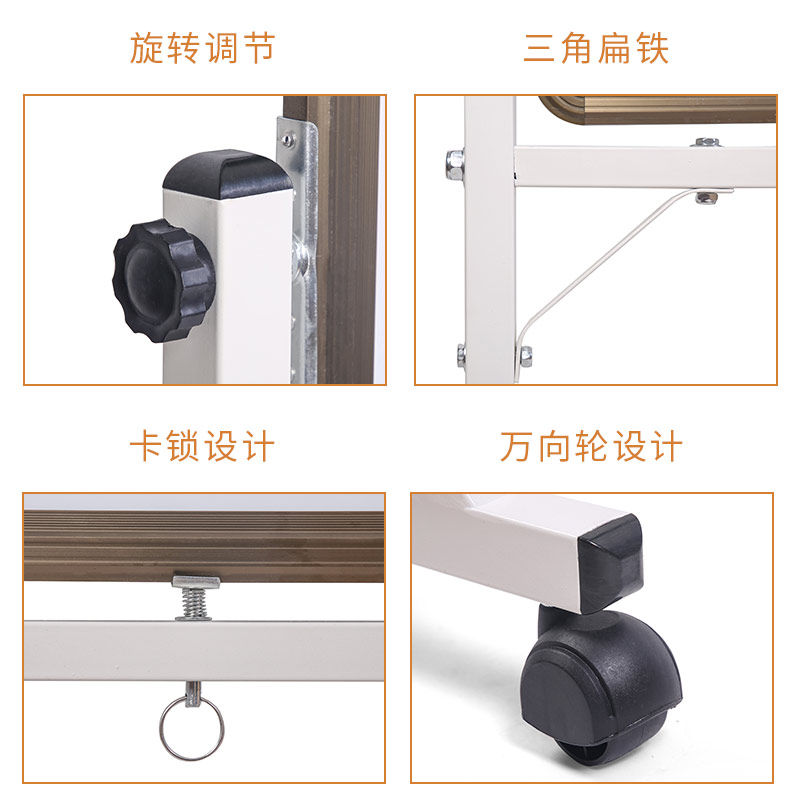 旋转调节

三角扁铁

卡锁设计

万向轮设计