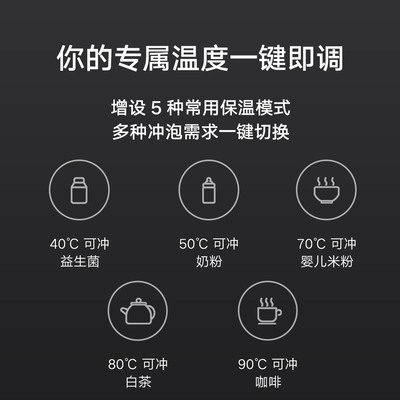 你的专属温度一键即调

增设5种常用保温模式
多种冲泡需求一键切换

40℃ 可冲
益生菌

50℃ 可冲
奶粉

70℃ 可冲
婴儿米粉

80℃ 可冲
白茶

90℃ 可冲
咖啡