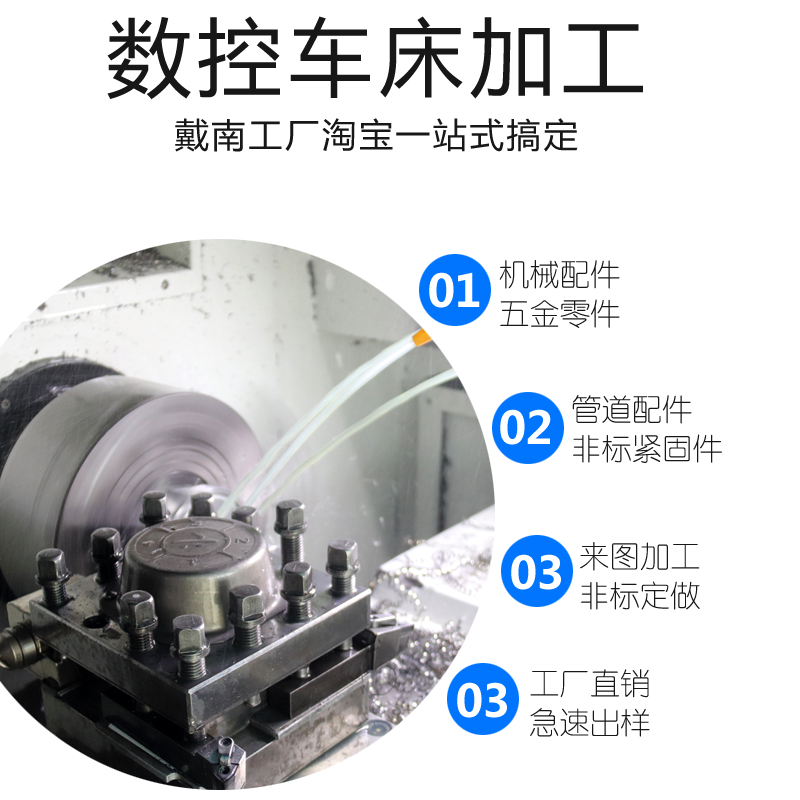 数控车床加工

戴南工厂淘宝一站式搞定

01 机械配件
五金零件

02 管道配件
非标紧固件

03 来图加工
非标定做

03 工厂直销
急速出样