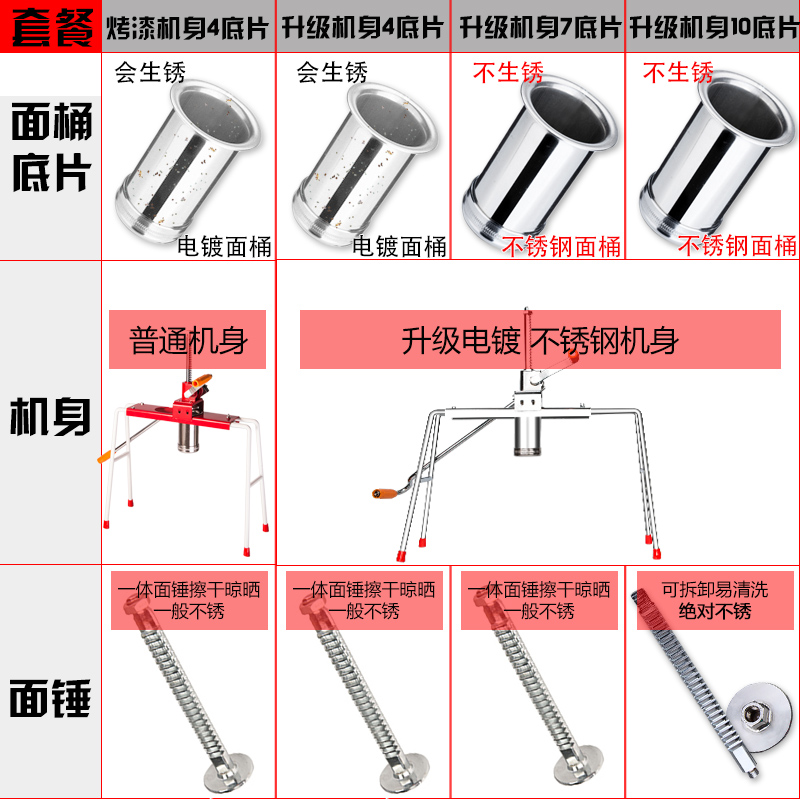 | 套餐 | 烤漆机身4底片 | 升级机身4底片 | 升级机身7底片 | 升级机身10底片 |
|---|---|---|---|---|
| 面桶底片 | 会生锈 电镀面桶 | 会生锈 电镀面桶 | 不生锈 不锈钢面桶 | 不生锈 不锈钢面桶 |
| 机身 | 普通机身 | 升级电镀 不锈钢机身 | | |
| 面锤 | 一体面锤擦干晾晒 一般不锈 | 一体面锤擦干晾晒 一般不锈 | 一体面锤擦干晾晒 一般不锈 | 可拆卸易清洗 绝对不锈 |