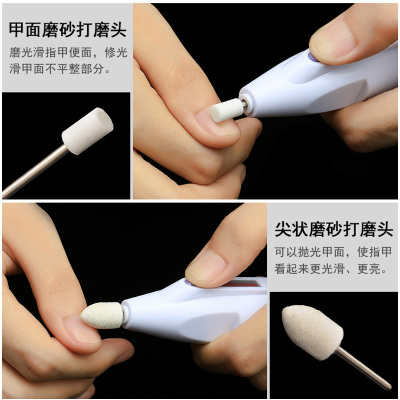 甲面磨砂打磨头

磨光滑指甲便面，修光滑甲面不平整部分。

尖状磨砂打磨头

可以抛光甲面，使指甲看起来更光滑、更亮。