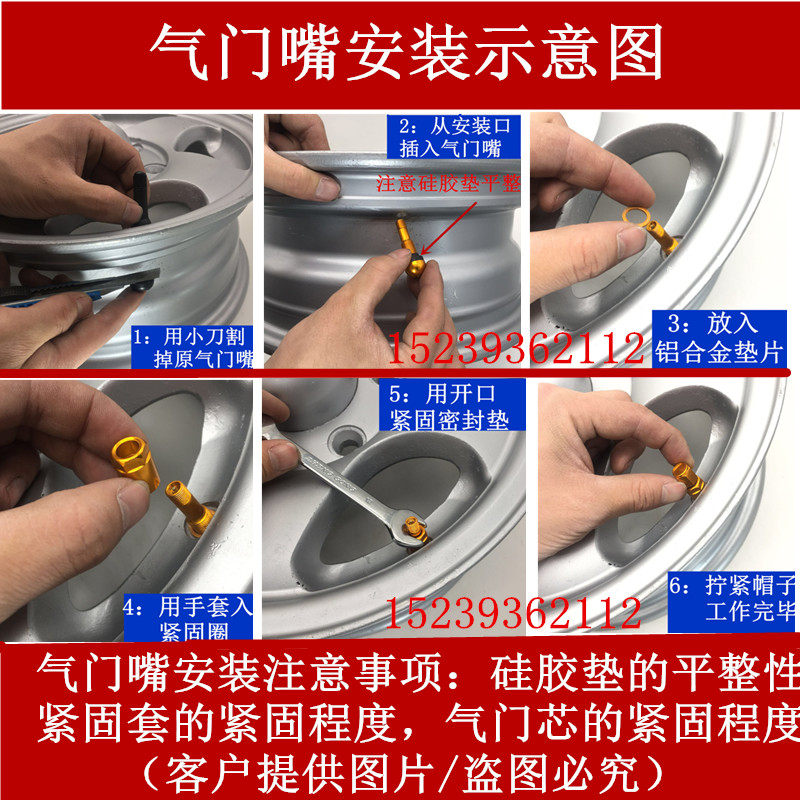 气门嘴安装示意图

1：用小刀割掉原气门嘴

2：从安装口插入气门嘴

注意硅胶垫平整

3：放入铝合金垫片

15239362112

4：用手套入紧固圈

5：用开口紧固密封垫

6：拧紧帽子工作完毕

15239362112

气门嘴安装注意事项：硅胶垫的平整性紧固套的紧固程度，气门芯的紧固程度
（客户提供图片/盗图必究）