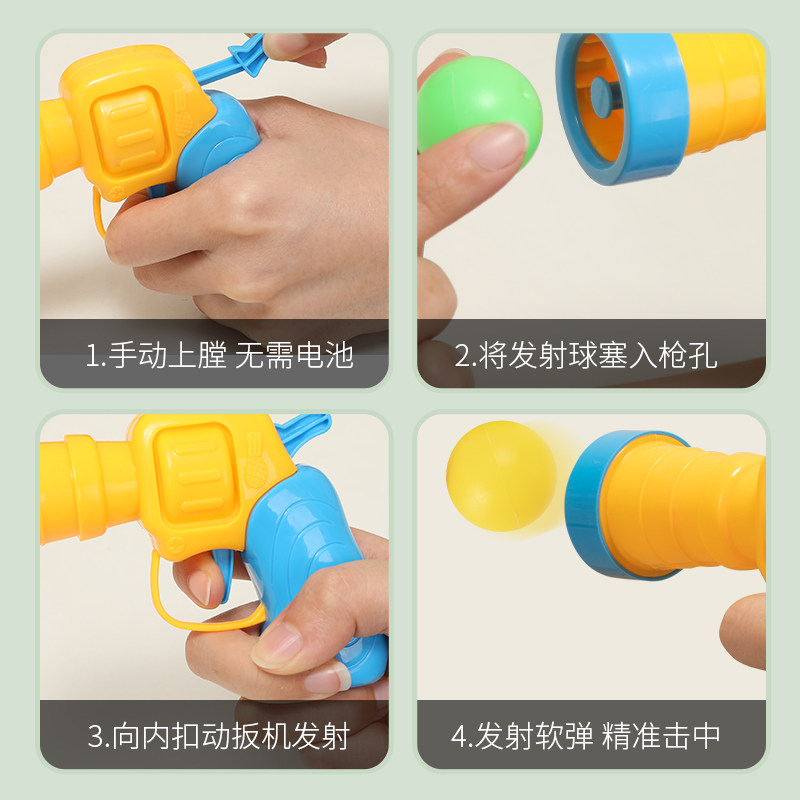 1.手动上膛 无需电池

2.将发射球塞入枪孔

3.向内扣动扳机发射

4.发射软弹 精准击中