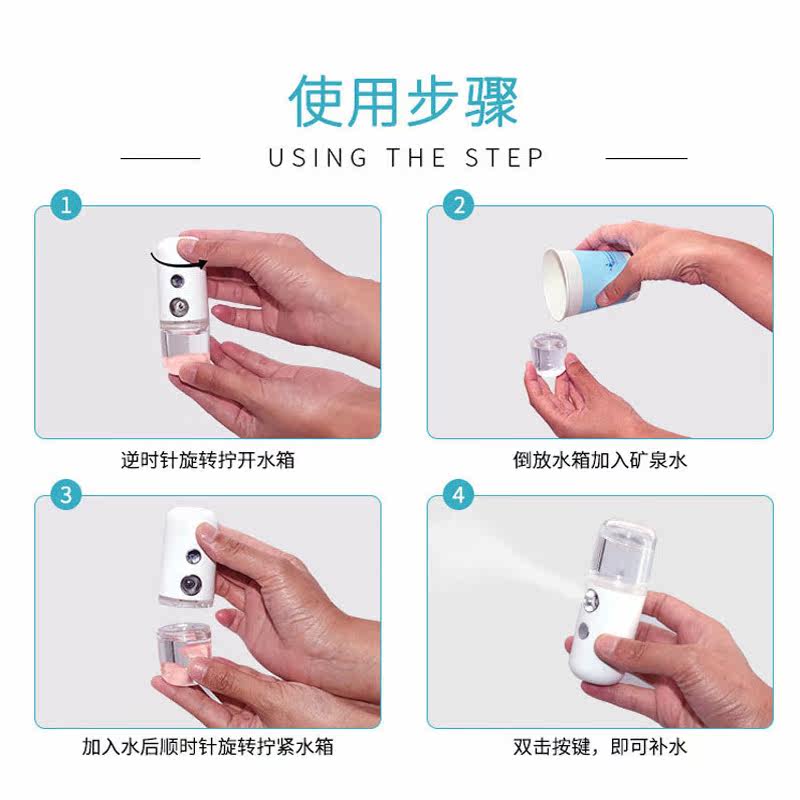 使用步骤

USING THE STEP

1

逆时针旋转拧开水箱

2

倒放水箱加入矿泉水

3

加入水后顺时针旋转拧紧水箱

4

双击按键，即可补水