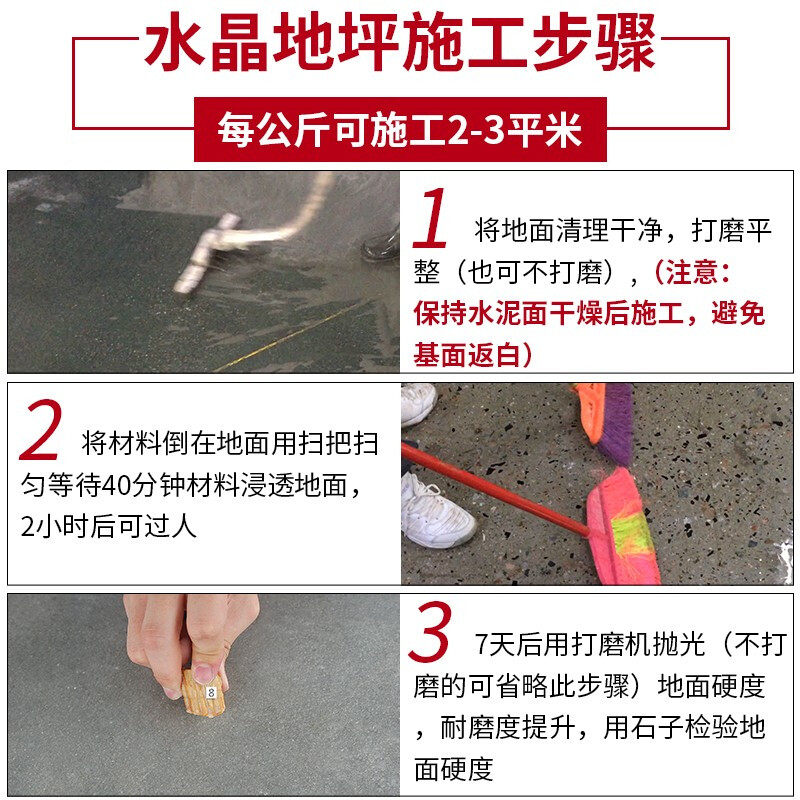 水晶地坪施工步骤

每公斤可施工2-3平米

1 将地面清理干净，打磨平整（也可不打磨），（注意：保持水泥面干燥后施工，避免基面返白）

2 将材料倒在地面用扫把扫匀等待40分钟材料浸透地面，2小时后可过人

3 7天后用打磨机抛光（不打磨的可省略此步骤）地面硬度，耐磨度提升，用石子检验地面硬度

8