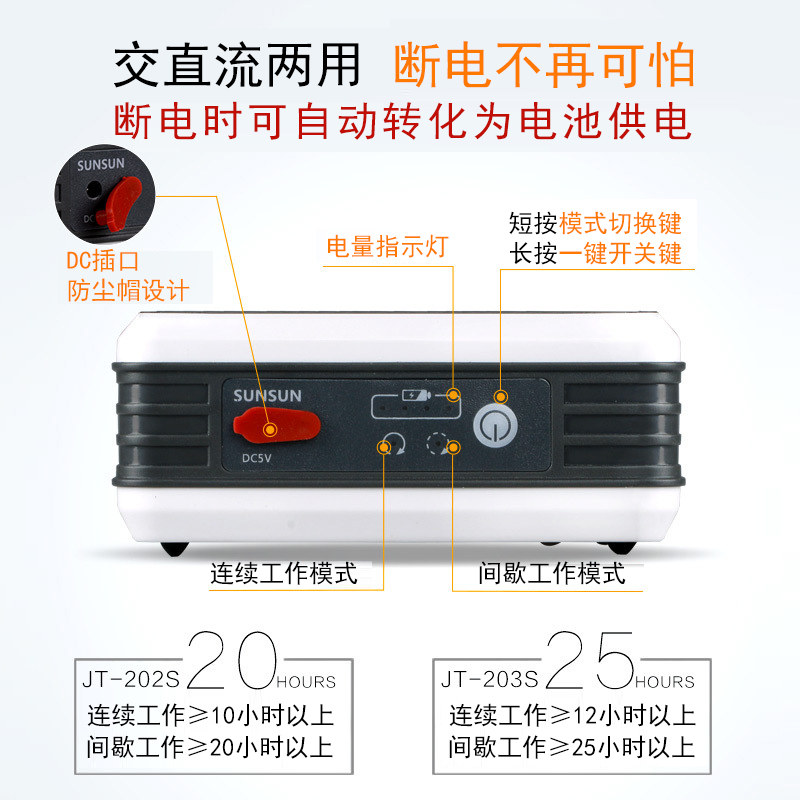 交直流两用 断电不再可怕
断电时可自动转化为电池供电

SUNSUN
DC

DC插口
防尘帽设计

电量指示灯

短按模式切换键
长按一键开关键

SUNSUN
DC5V

连续工作模式

间歇工作模式

JT-202S 20 HOURS
连续工作≥10小时以上
间歇工作≥20小时以上

JT-203S 25 HOURS
连续工作≥12小时以上
间歇工作≥25小时以上