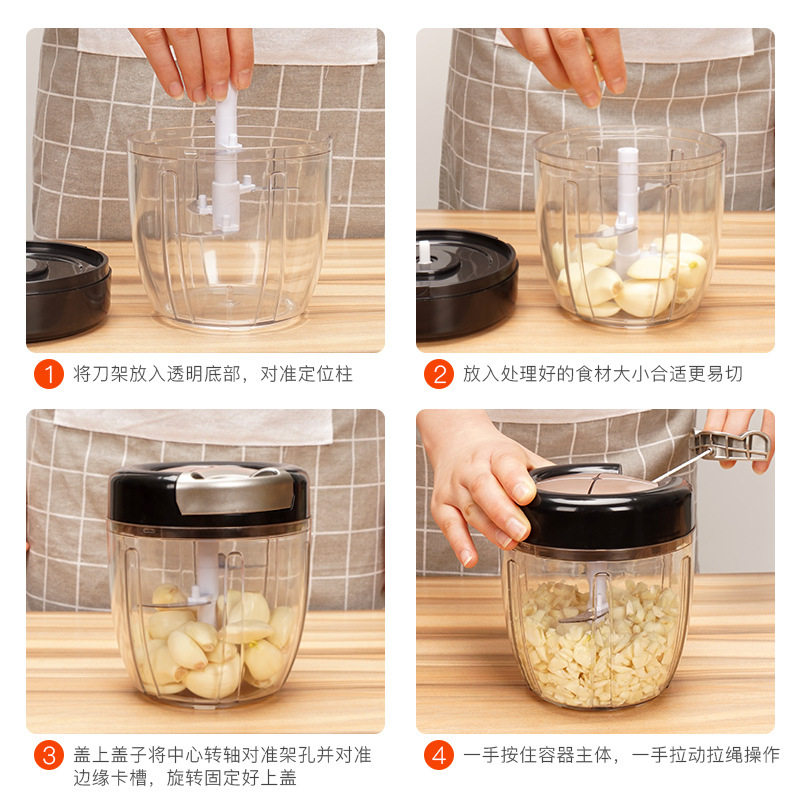 1 将刀架放入透明底部，对准定位柱

2 放入处理好的食材大小合适更易切

3 盖上盖子将中心转轴对准架孔并对准边缘卡槽，旋转固定好上盖

4 一手按住容器主体，一手拉动拉绳操作