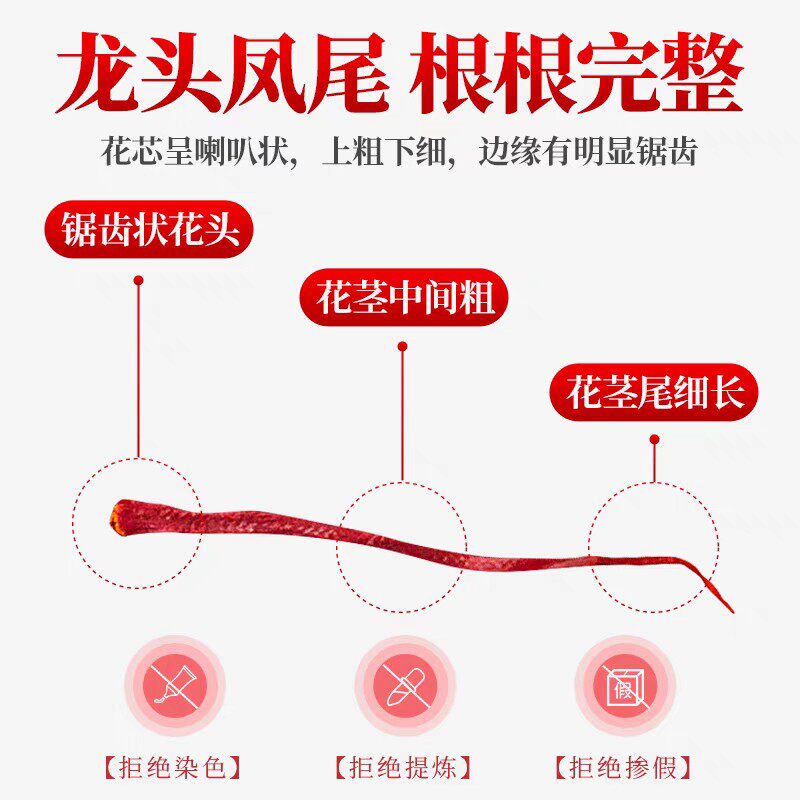 龙头凤尾 根根完整

花芯呈喇叭状，上粗下细，边缘有明显锯齿

锯齿状花头

花茎中间粗

花茎尾细长

假

【拒绝染色】

【拒绝提炼】

【拒绝掺假】