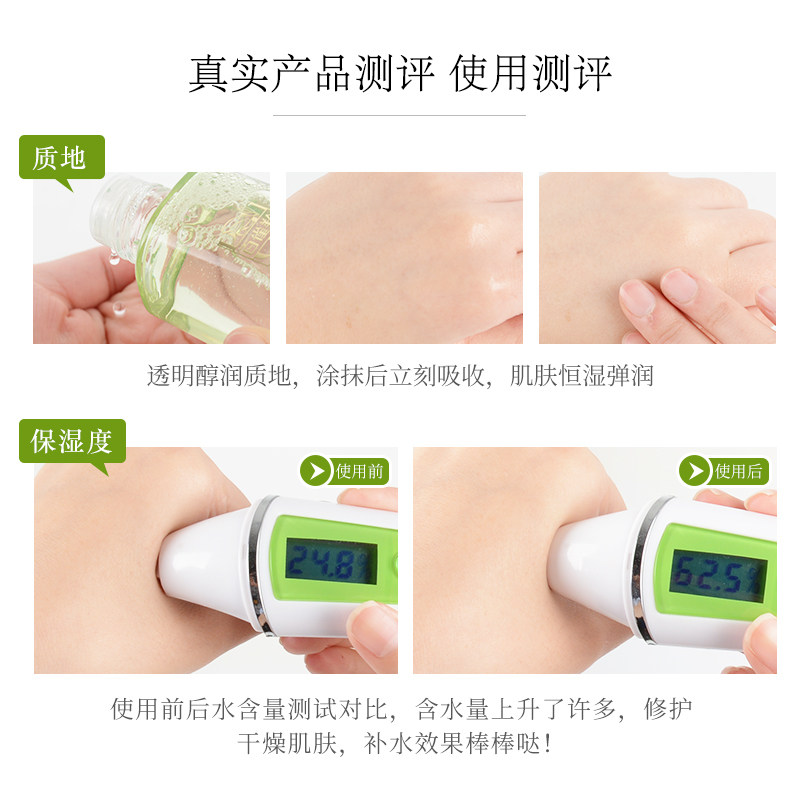 真实产品测评 使用测评

质地

透明醇润质地，涂抹后立刻吸收，肌肤恒湿弹润

保湿度

使用前

24.8%

使用后

62.5%

使用前后水含量测试对比，含水量上升了许多，修护干燥肌肤，补水效果棒棒哒！