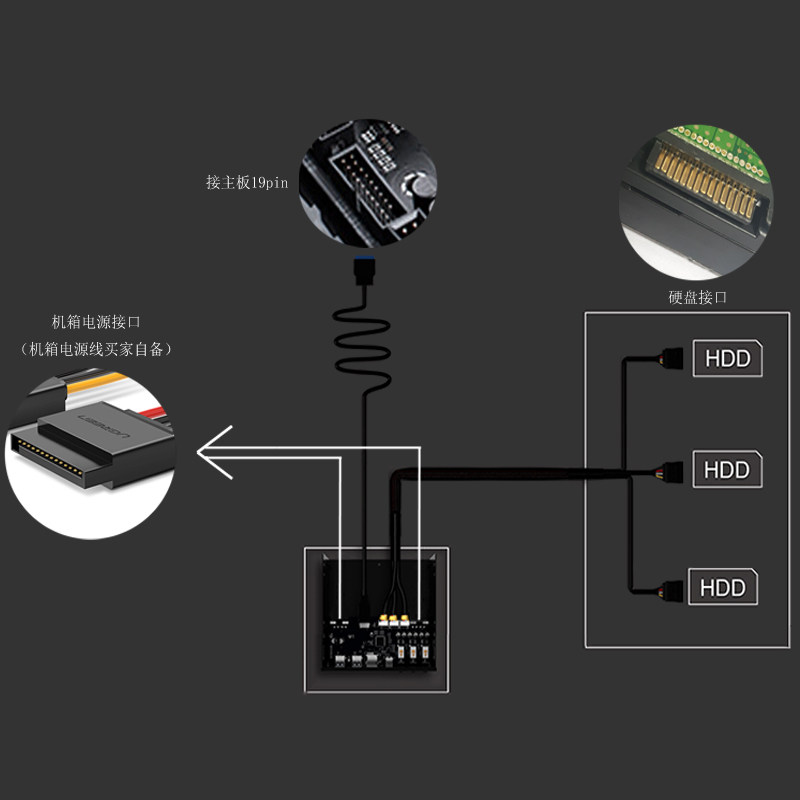 接主板19pin

硬盘接口

机箱电源接口
（机箱电源线买家自备）

UGREEN

HDD

HDD

HDD