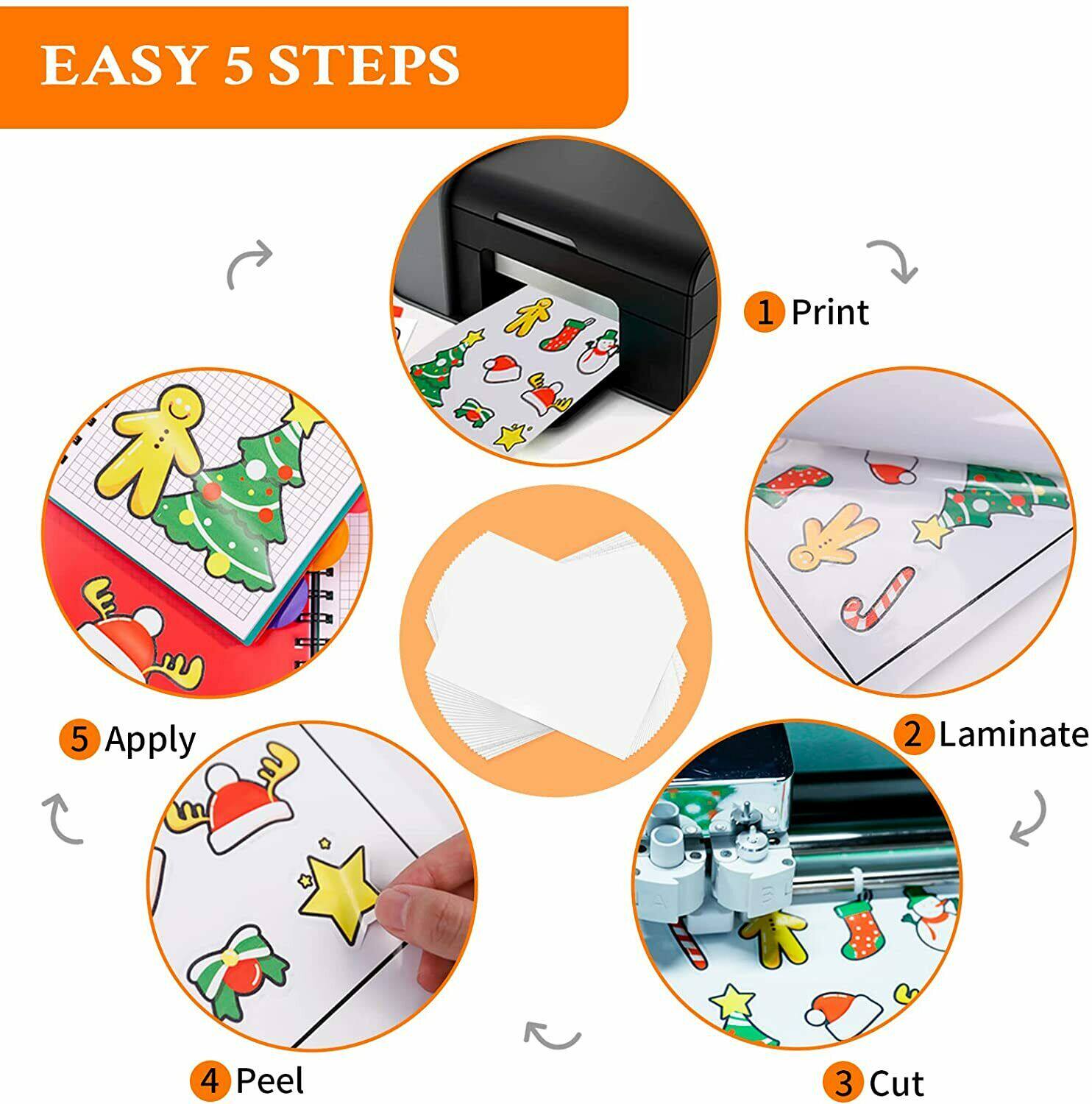 EASY 5 STEPS

1 Print

2 Laminate

3 Cut

4 Peel

5 Apply