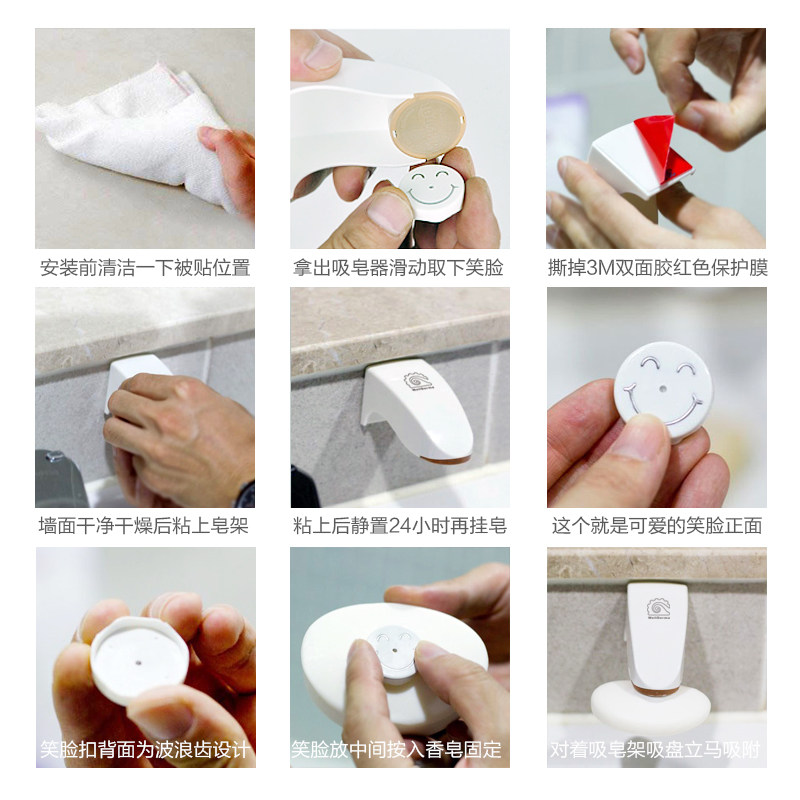 安装前清洁一下被贴位置

拿出吸皂器滑动取下笑脸

撕掉3M双面胶红色保护膜

墙面干净干燥后粘上皂架

粘上后静置24小时再挂皂

这个就是可爱的笑脸正面

笑脸扣背面为波浪齿设计

笑脸放中间按入香皂固定

对着吸皂架吸盘立马吸附