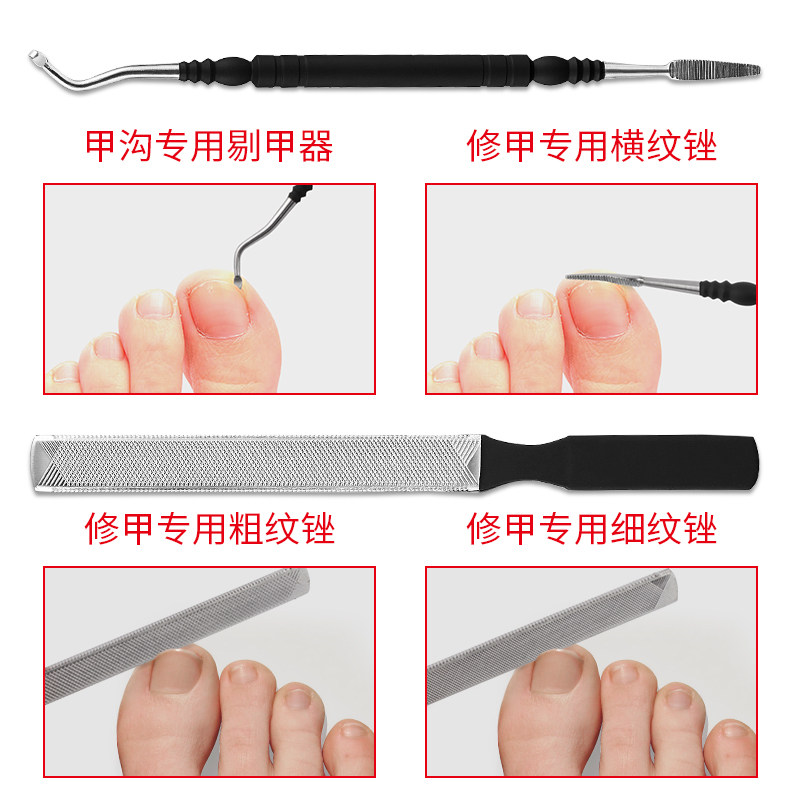 甲沟专用剔甲器

修甲专用横纹锉

修甲专用粗纹锉

修甲专用细纹锉