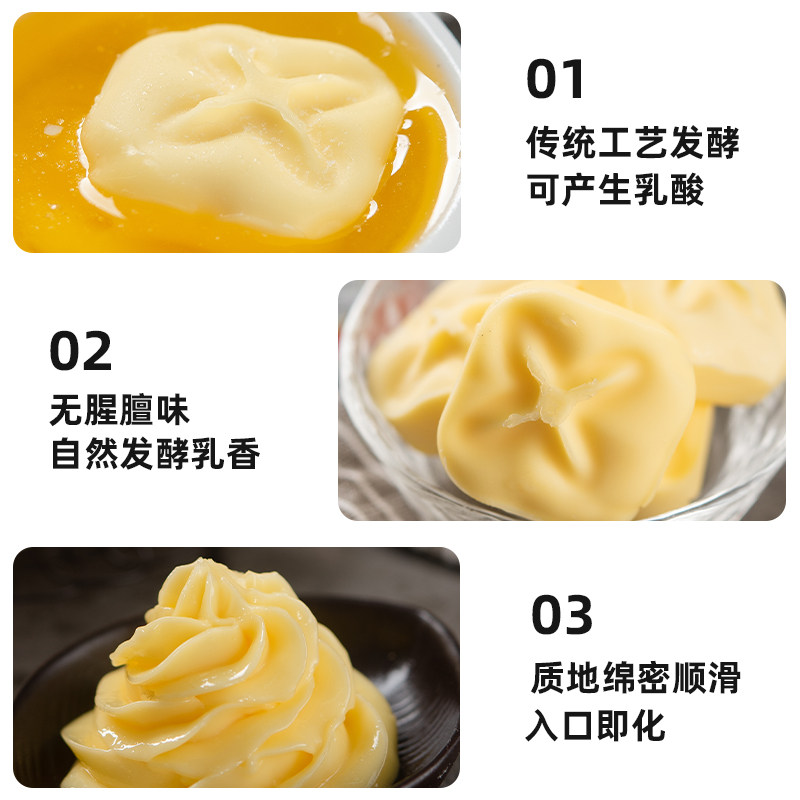 01
传统工艺发酵
可产生乳酸

02
无腥膻味
自然发酵乳香

03
质地绵密顺滑
入口即化