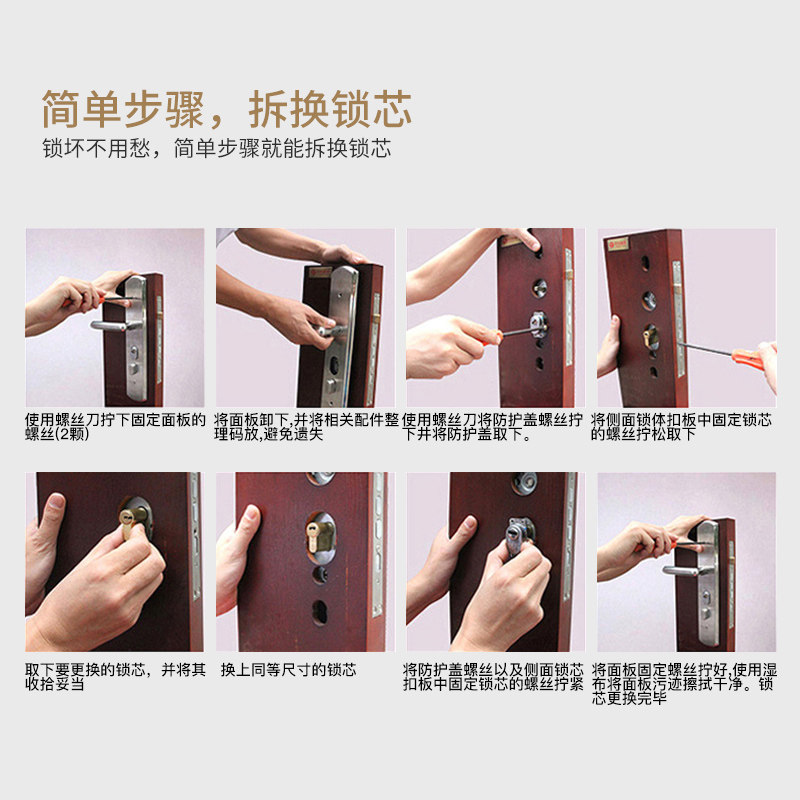 简单步骤，拆换锁芯

锁坏不用愁，简单步骤就能拆换锁芯

使用螺丝刀拧下固定面板的螺丝(2颗)

将面板卸下,并将相关配件整理码放,避免遗失

使用螺丝刀将防护盖螺丝拧下并将防护盖取下。

将侧面锁体扣板中固定锁芯的螺丝拧松取下

取下要更换的锁芯，并将其收拾妥当

换上同等尺寸的锁芯

将防护盖螺丝以及侧面锁芯扣板中固定锁芯的螺丝拧紧

将面板固定螺丝拧好,使用湿布将面板污迹擦拭干净。锁芯更换完毕