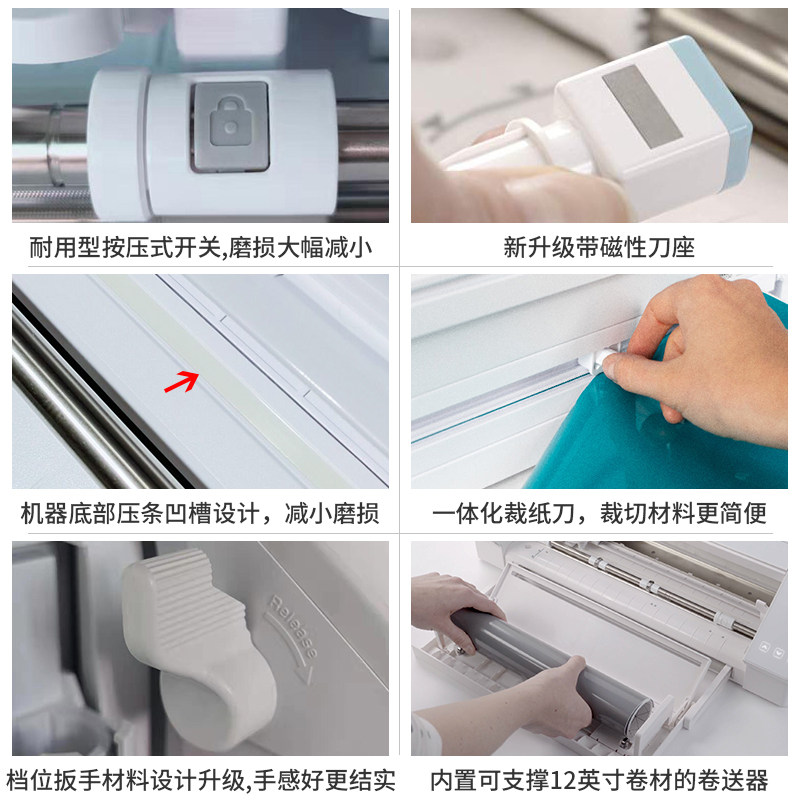 耐用型按压式开关,磨损大幅减小

新升级带磁性刀座

机器底部压条凹槽设计，减小磨损

一体化裁纸刀，裁切材料更简便

Release

档位扳手材料设计升级,手感好更结实

内置可支撑12英寸卷材的卷送器