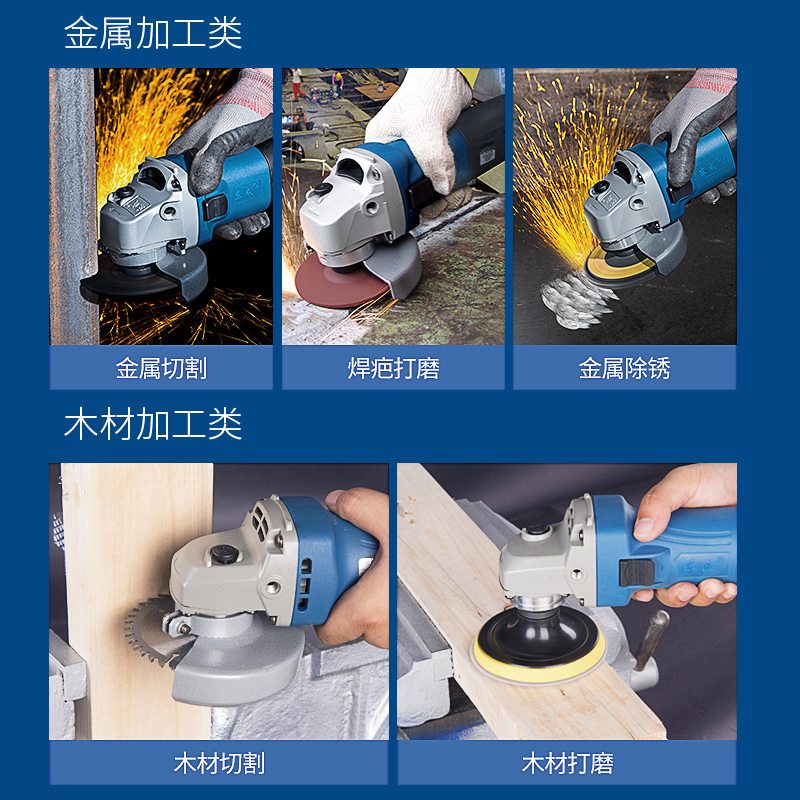 金属加工类

金属切割

焊疤打磨

金属除锈

木材加工类

木材切割

木材打磨