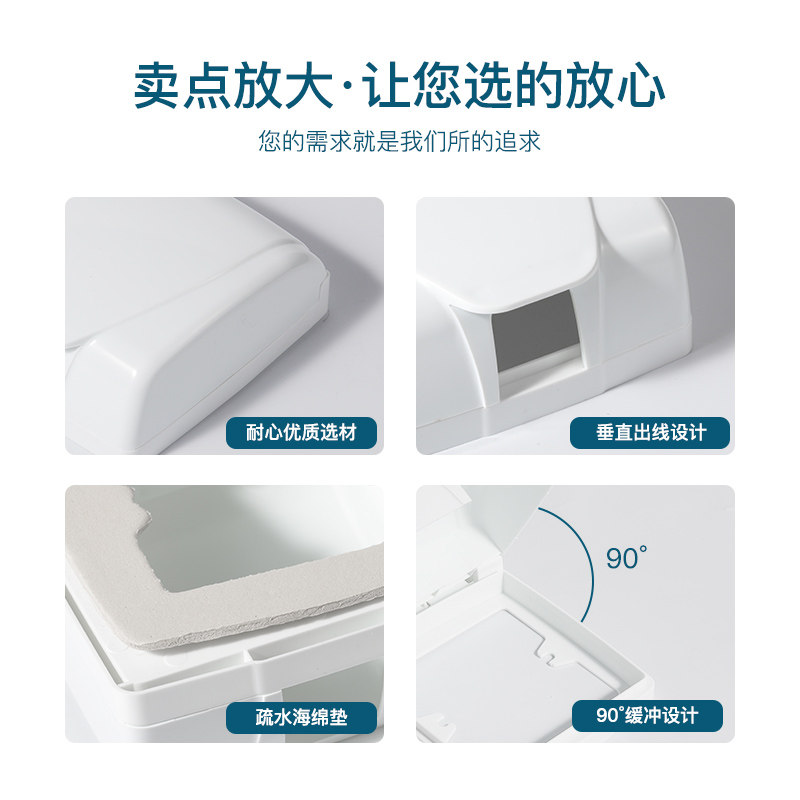 卖点放大·让您选的放心

您的需求就是我们所的追求

耐心优质选材

垂直出线设计

90°

疏水海绵垫

90°缓冲设计