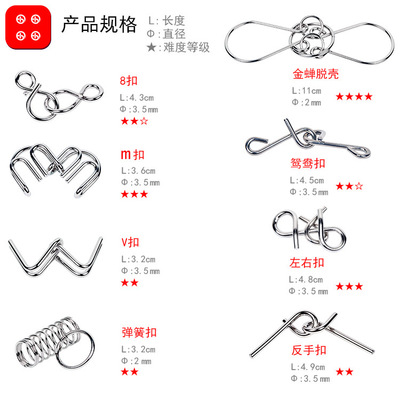 产品规格

L: 长度
Φ: 直径
★: 难度等级

8扣
L:4.3cm
Φ:3.5mm
★★☆

m扣
L:3.6cm
Φ:3.5mm
★★★

V扣
L:3.2cm
Φ:3.5mm
★★

弹簧扣
L:3.2cm
Φ:2mm
★★

金蝉脱壳
L:11cm
Φ:2mm
★★★★

鸳鸯扣
L:4.5cm
Φ:3.5mm
★★☆

左右扣
L:4.8cm
Φ:3.5mm
★★★

反手扣
L:4.9cm
Φ:3.5mm
★★