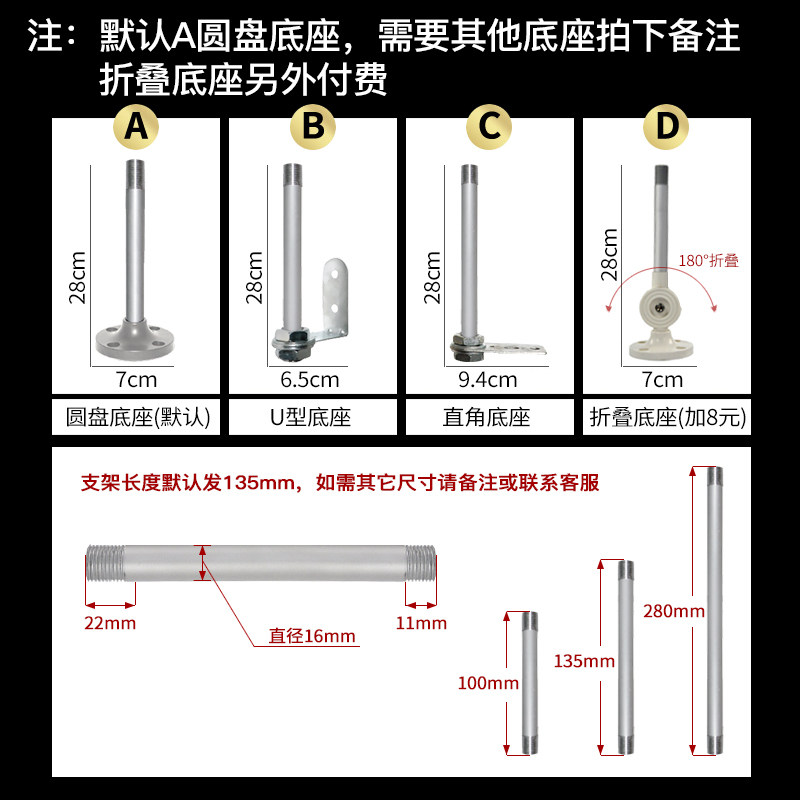 注：默认A圆盘底座，需要其他底座拍下备注
折叠底座另外付费

A
28cm
7cm
圆盘底座(默认)

B
28cm
6.5cm
U型底座

C
28cm
9.4cm
直角底座

D
28cm
180°折叠
7cm
折叠底座(加8元)

支架长度默认发135mm，如需其它尺寸请备注或联系客服

22mm
直径16mm
11mm
100mm
135mm
280mm