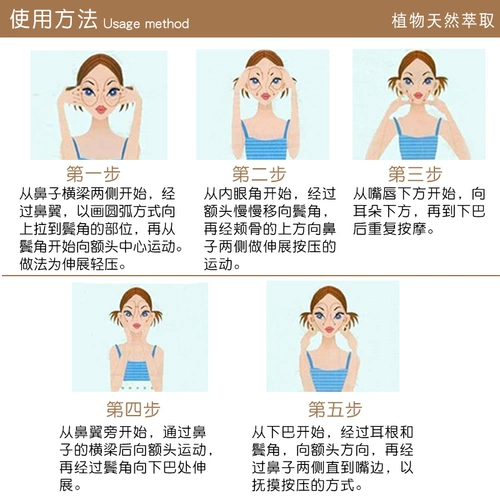 使用方法 Usage method

植物天然萃取

第一步
从鼻子横梁两侧开始，经过鼻翼，以画圆弧方式向上拉到鬓角的部位，再从鬓角开始向额头中心运动。做法为伸展轻压。

第二步
从内眼角开始，经过额头慢慢移向鬓角，再经颊骨的上方向鼻子两侧做伸展按压的运动。

第三步
从嘴唇下方开始，向耳朵下方，再到下巴后重复按摩。

第四步
从鼻翼旁开始，通过鼻子的横梁后向额头运动，再经过鬓角向下巴处伸展。

第五步
从下巴开始，经过耳根和鬓角，向额头方向，再经过鼻子两侧直到嘴边，以抚摸按压的方式。